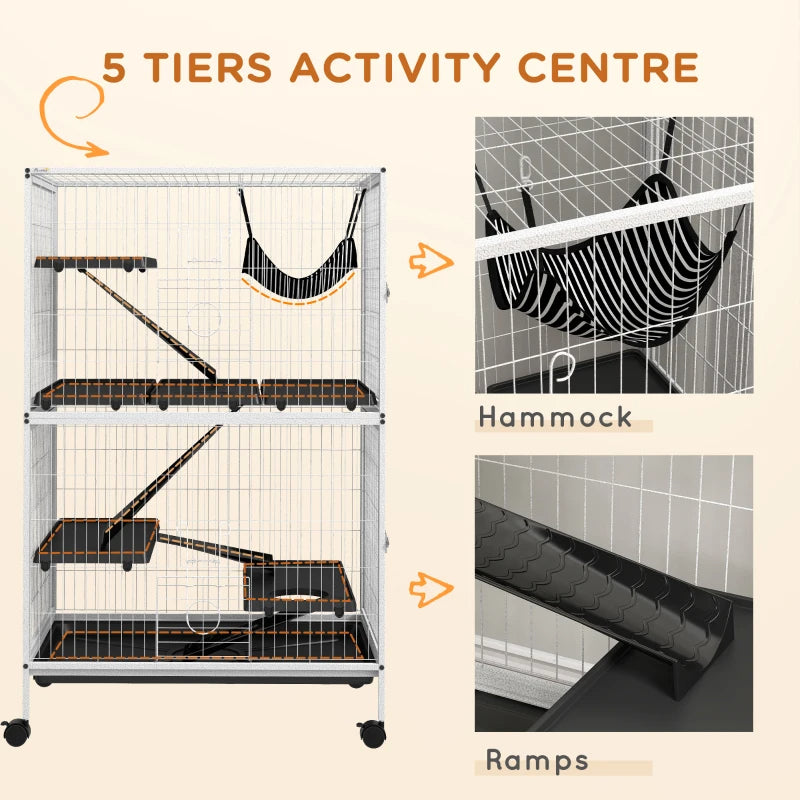 5 TIERS ACTIVITY CENTRE

Hammock

Ramps